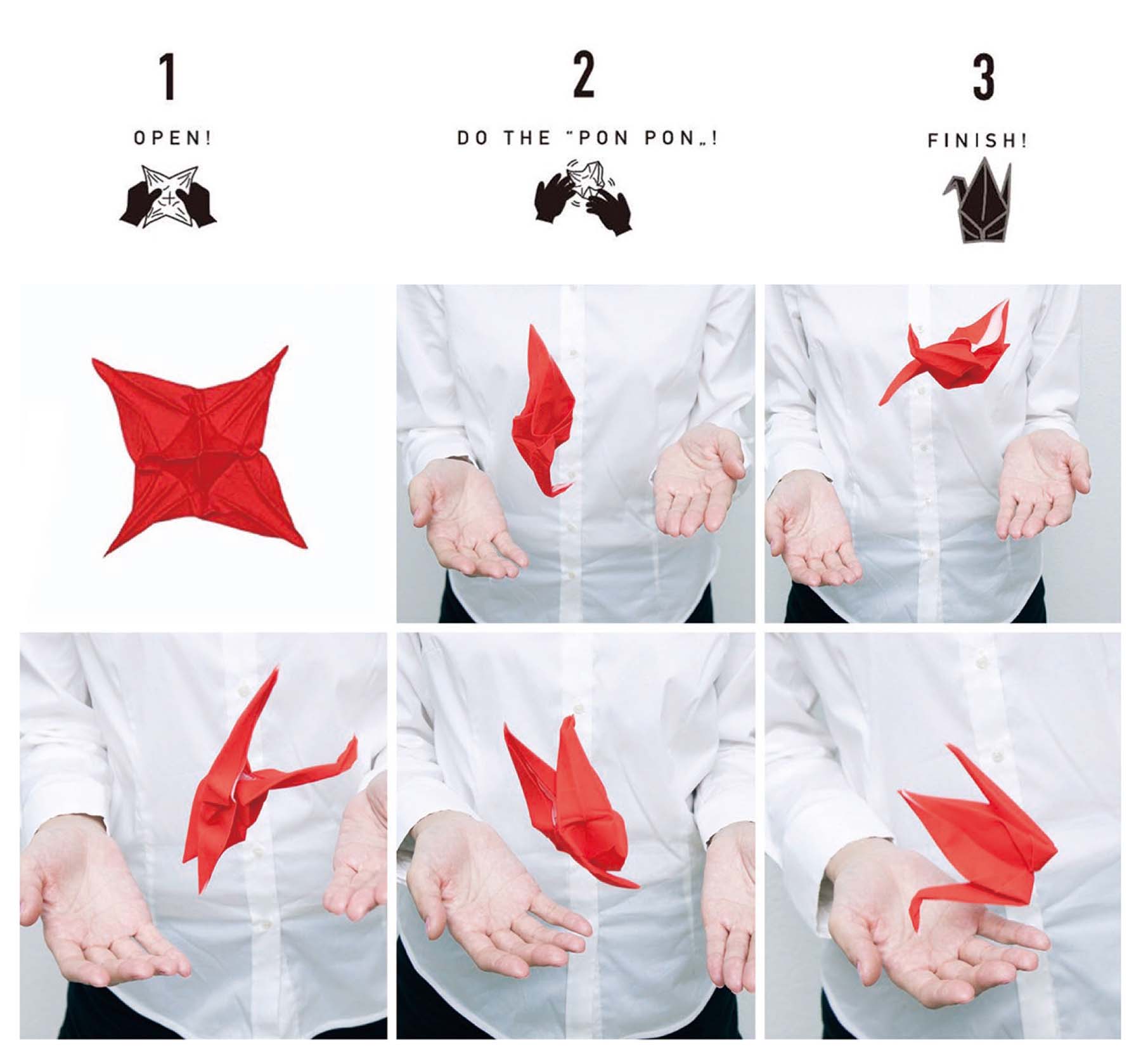 1

OPEN!

2

DO THE "PON PON„!

3

FINISH!